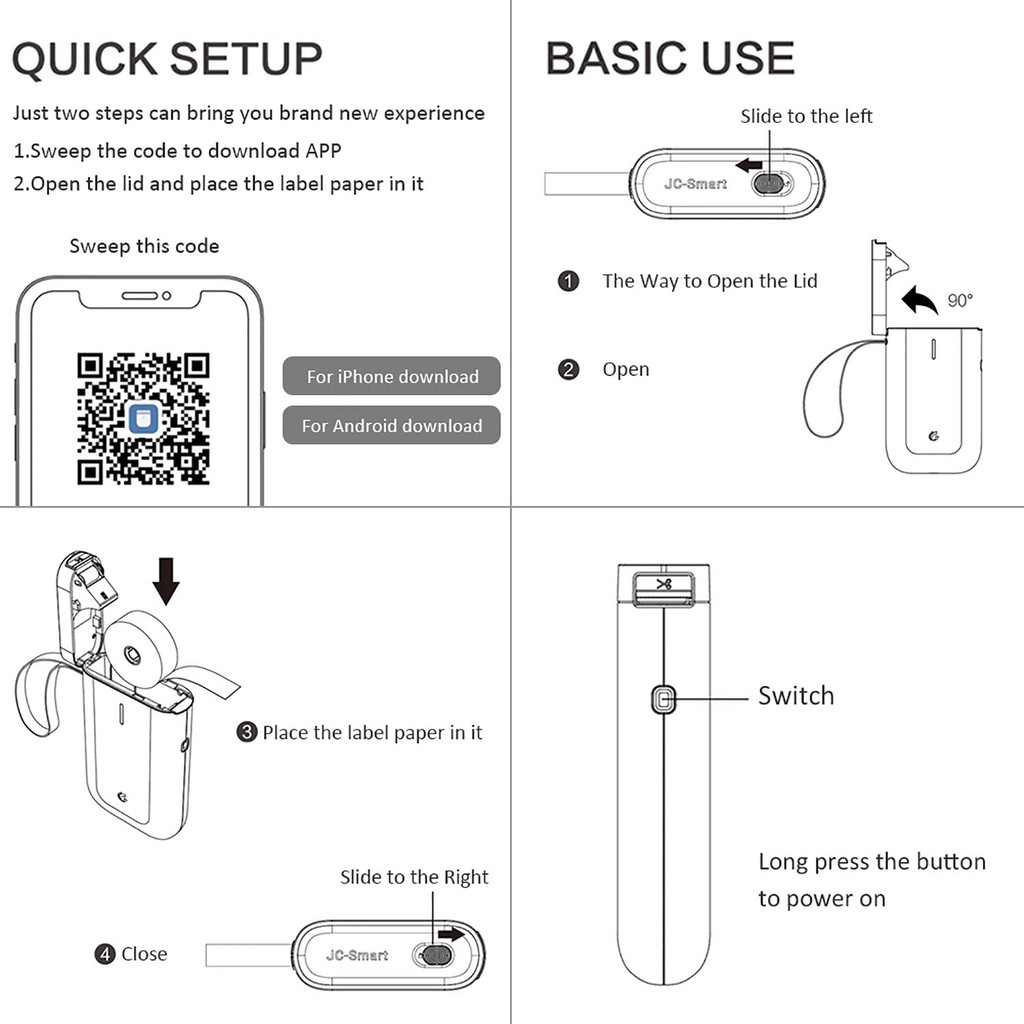 QUICK SETUP

Just two steps can bring you brand new experience

1.Sweep the code to download APP

2.Open the lid and place the label paper in it

Sweep this code

For iPhone download

For Android download

BASIC USE

Slide to the left

JC-Smart

❶ The Way to Open the Lid

90°

❷ Open

❸ Place the label paper in it

Slide to the Right

❹ Close

JC-Smart

Switch

Long press the button to power on