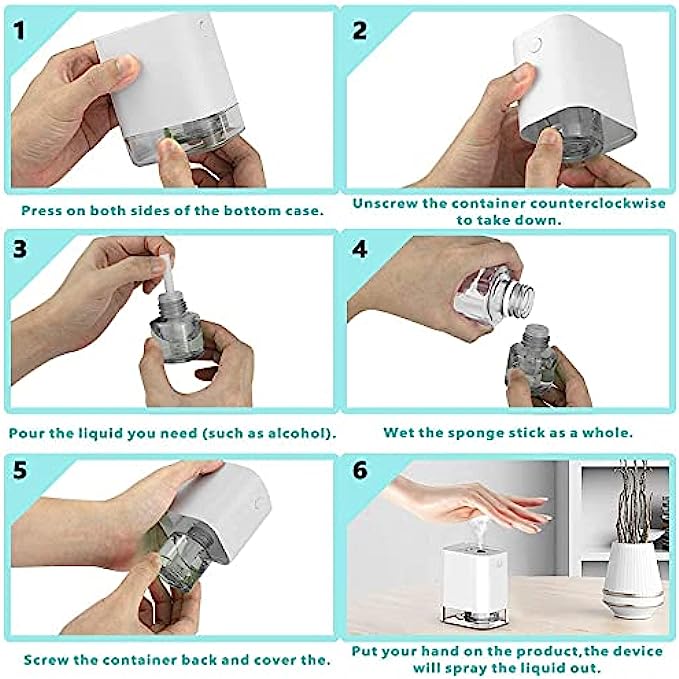 1

Press on both sides of the bottom case.

2

Unscrew the container counterclockwise to take down.

3

Pour the liquid you need (such as alcohol).

4

Wet the sponge stick as a whole.

5

Screw the container back and cover the.

6

Put your hand on the product,the device will spray the liquid out.