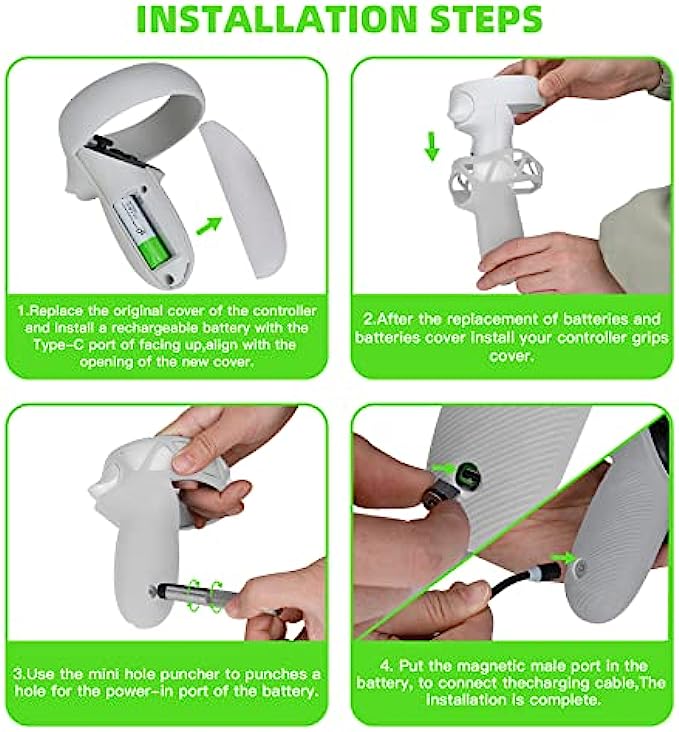 INSTALLATION STEPS

1.Replace the original cover of the controller and install a rechargeable battery with the Type-C port of facing up,align with the opening of the new cover.

2.After the replacement of batteries and batteries cover install your controller grips cover.

3.Use the mini hole puncher to punches a hole for the power-in port of the battery.

4. Put the magnetic male port in the battery, to connect thecharging cable,The installation is complete.