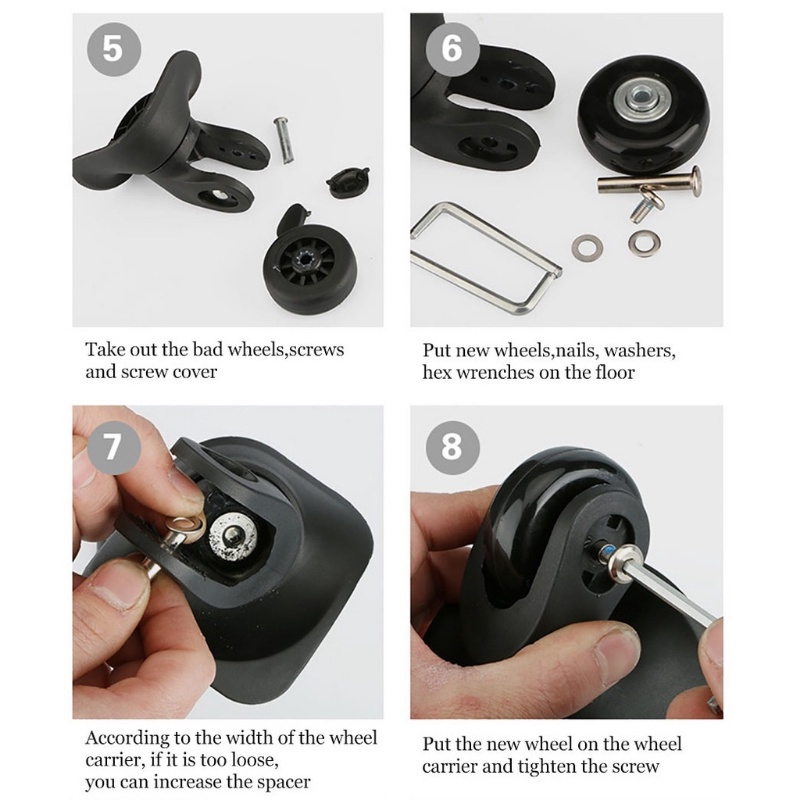 5

Take out the bad wheels,screws and screw cover

6

Put new wheels,nails, washers, hex wrenches on the floor

7

According to the width of the wheel carrier, if it is too loose, you can increase the spacer

8

Put the new wheel on the wheel carrier and tighten the screw